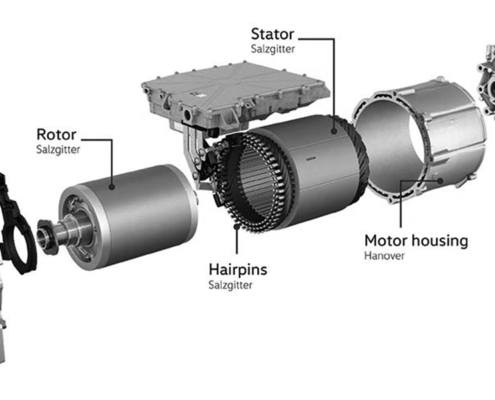 Stator
Salzgitter

Rotor
Salzgitter

Hairpins
Salzgitter

Motor housing
Hanover